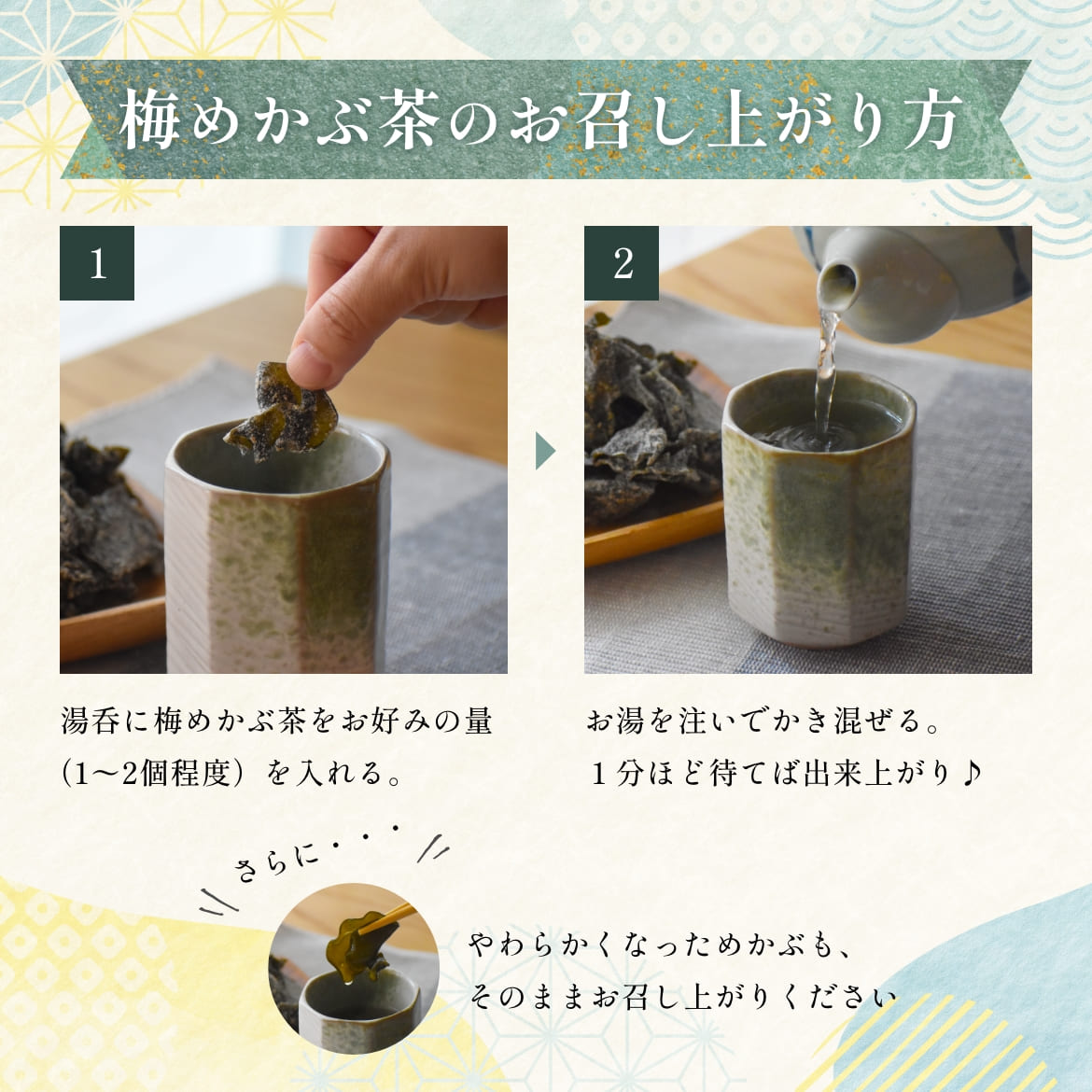 梅めかぶ茶のお召し上がり方

1

湯呑に梅めかぶ茶をお好みの量（1〜2個程度）を入れる。

2

お湯を注いでかき混ぜる。
1分ほど待てば出来上がり♪

さらに・・・

やわらかくなっためかぶも、
そのままお召し上がりください